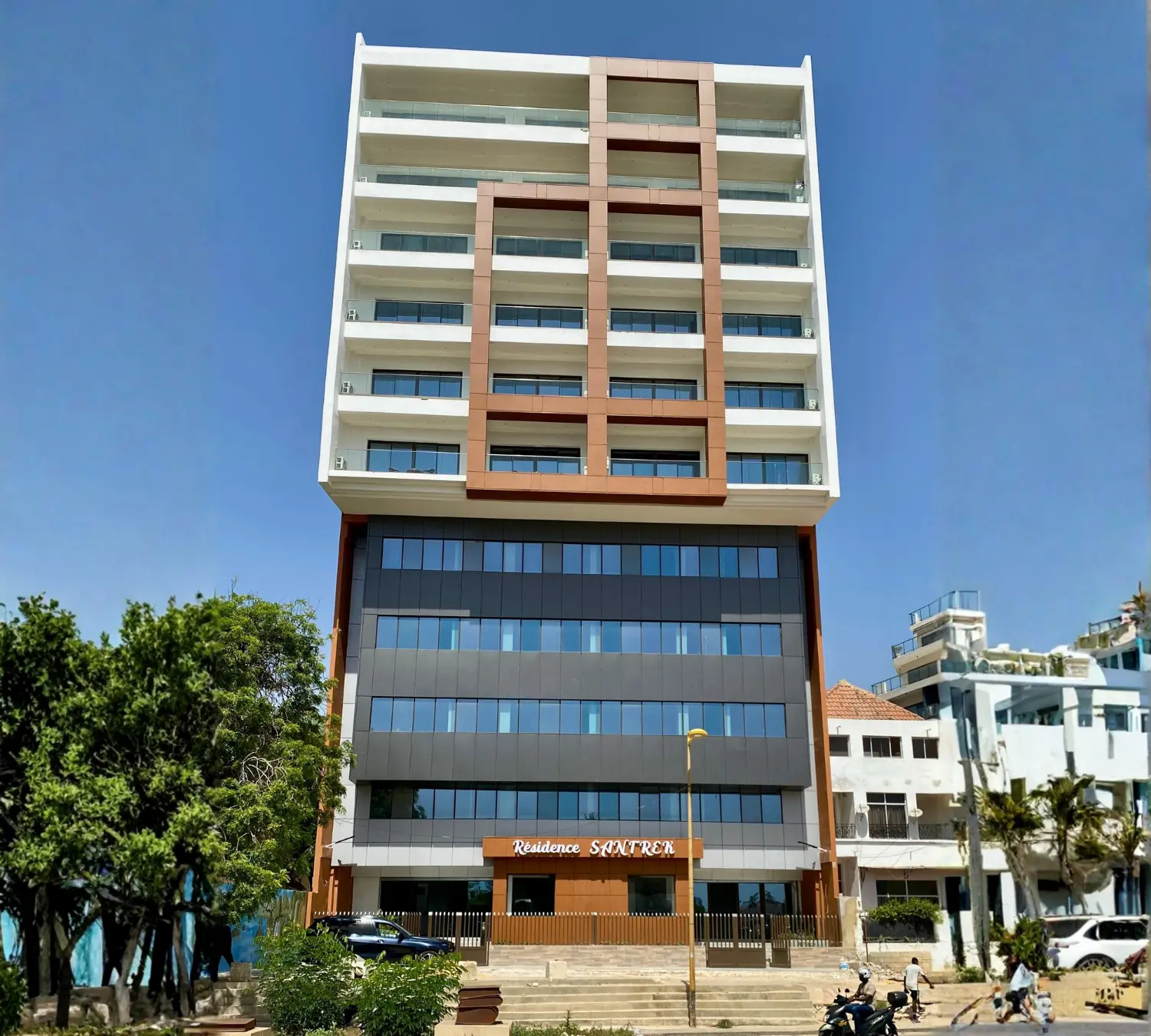 Résidence SANTREK