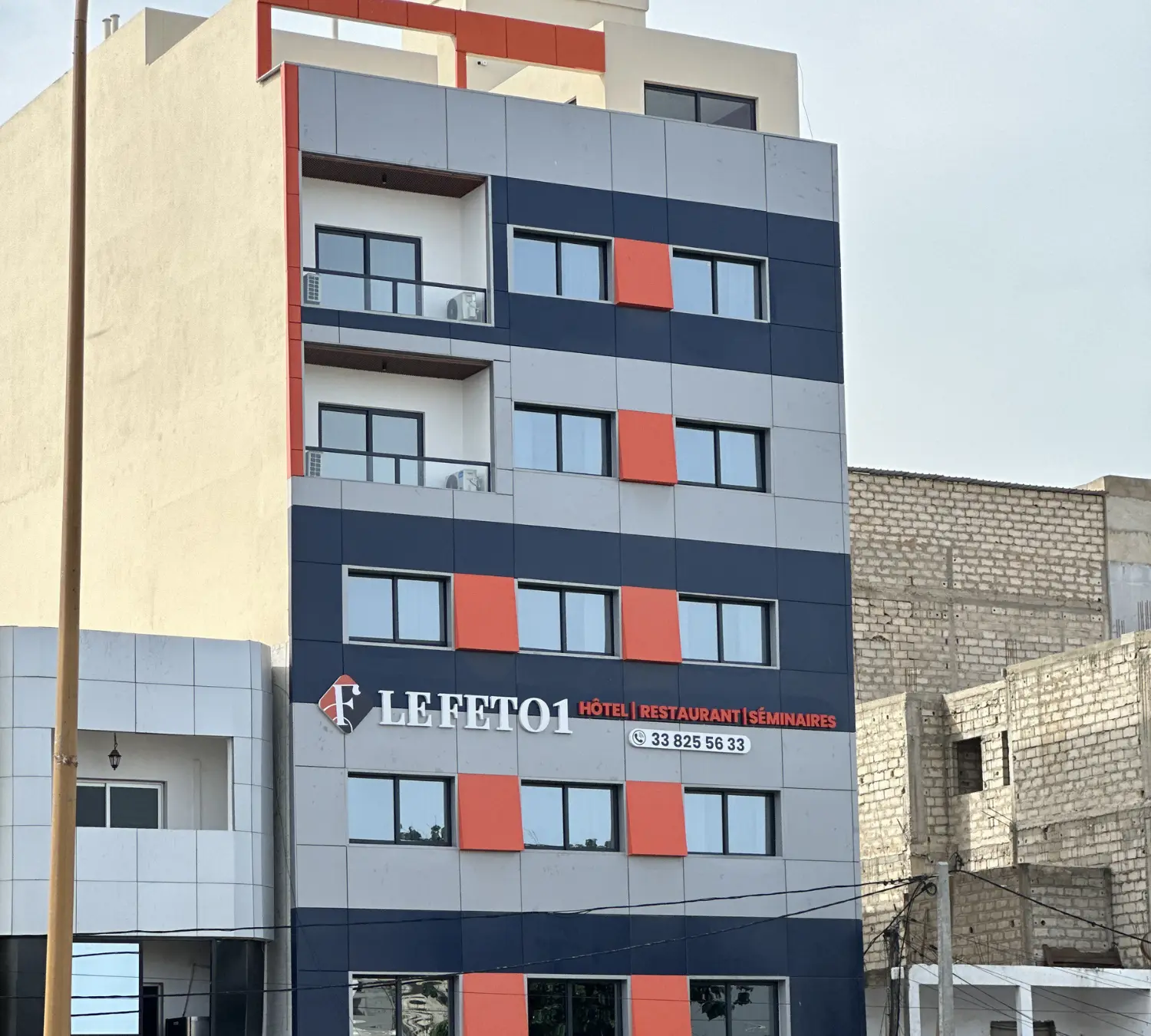 F LE FETO1
HÔTEL | RESTAURANT | SÉMINAIRES
33 825 56 33