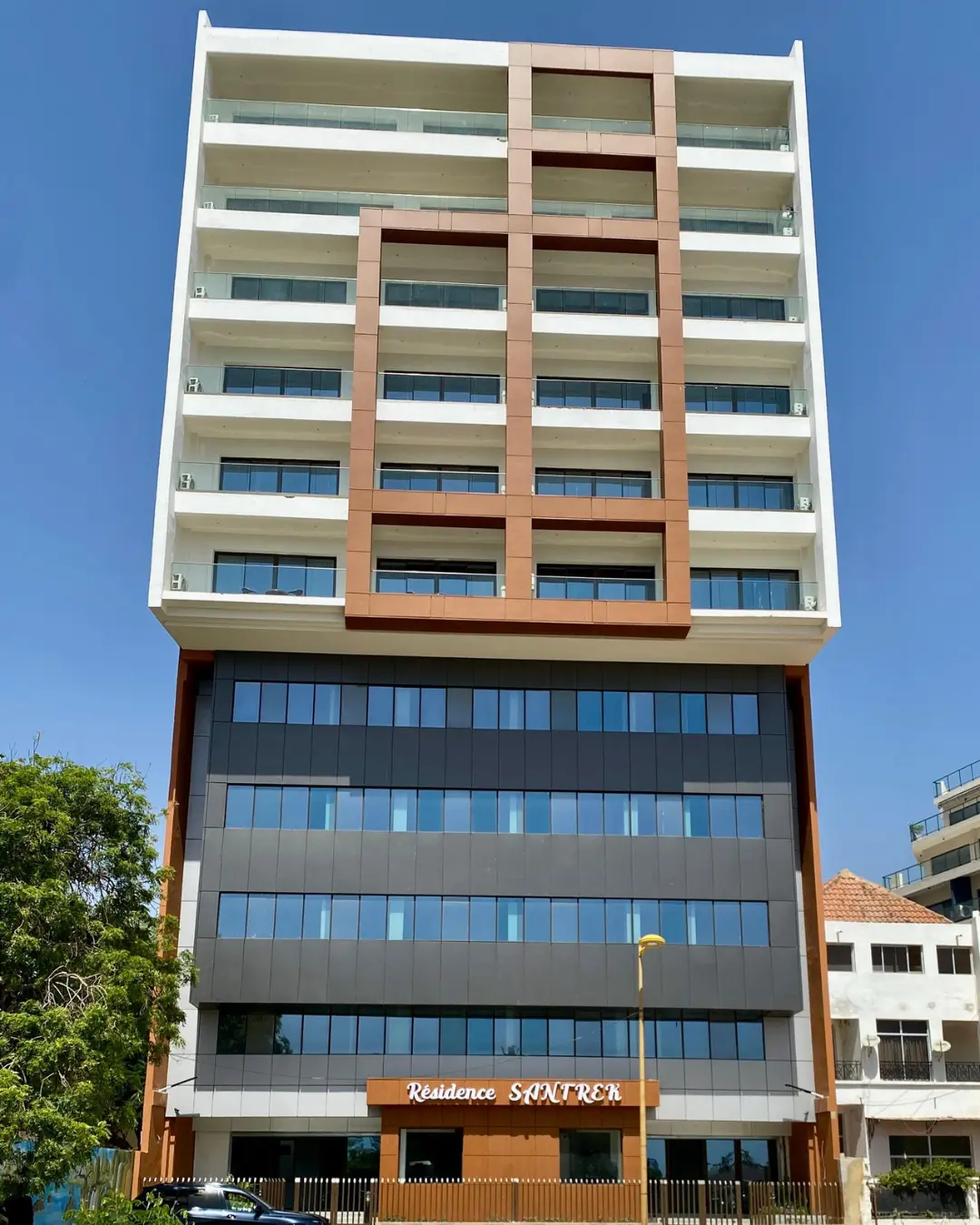 Résidence SANTREK