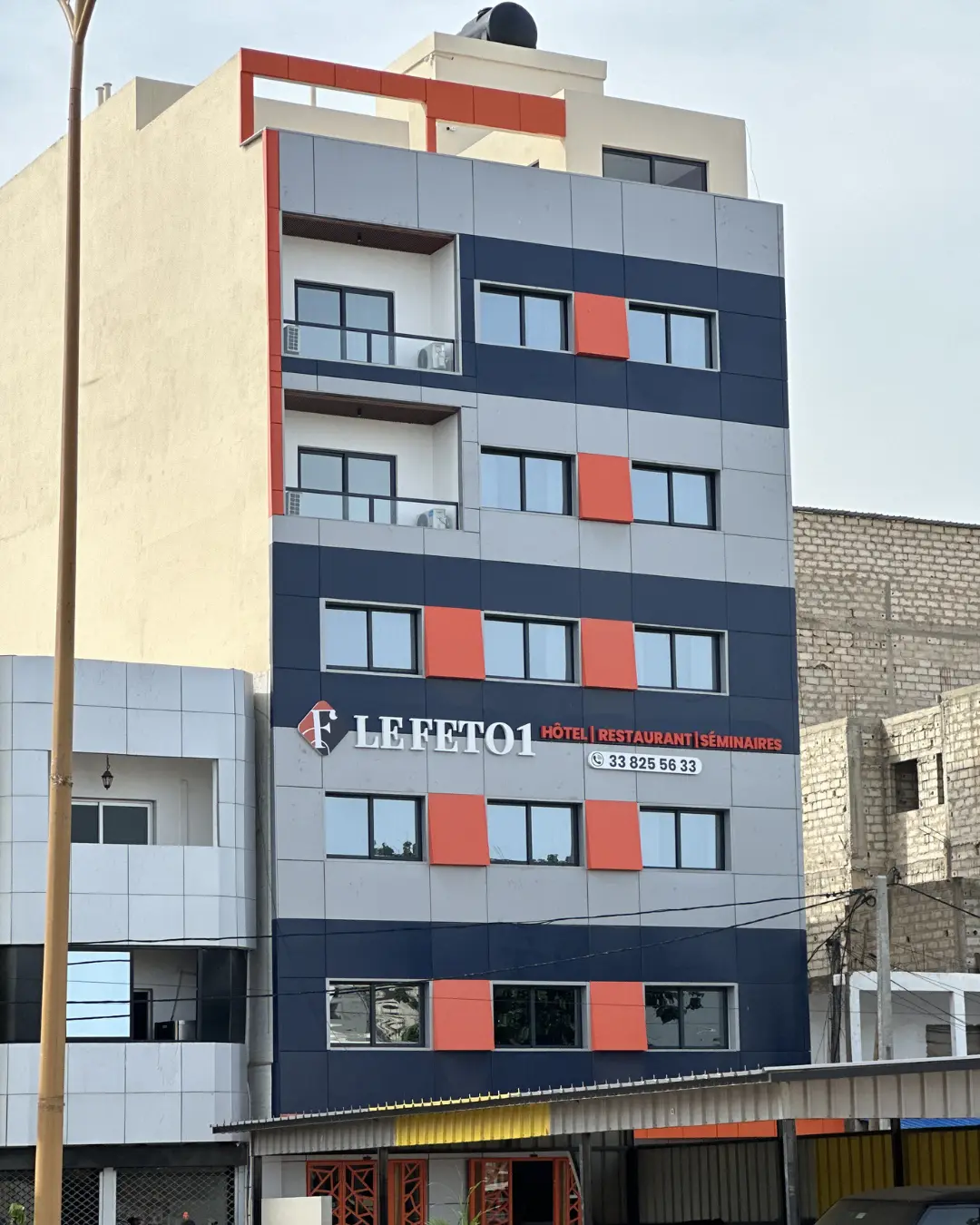 F LE FETO1 HÔTEL | RESTAURANT | SÉMINAIRES
33 825 56 33