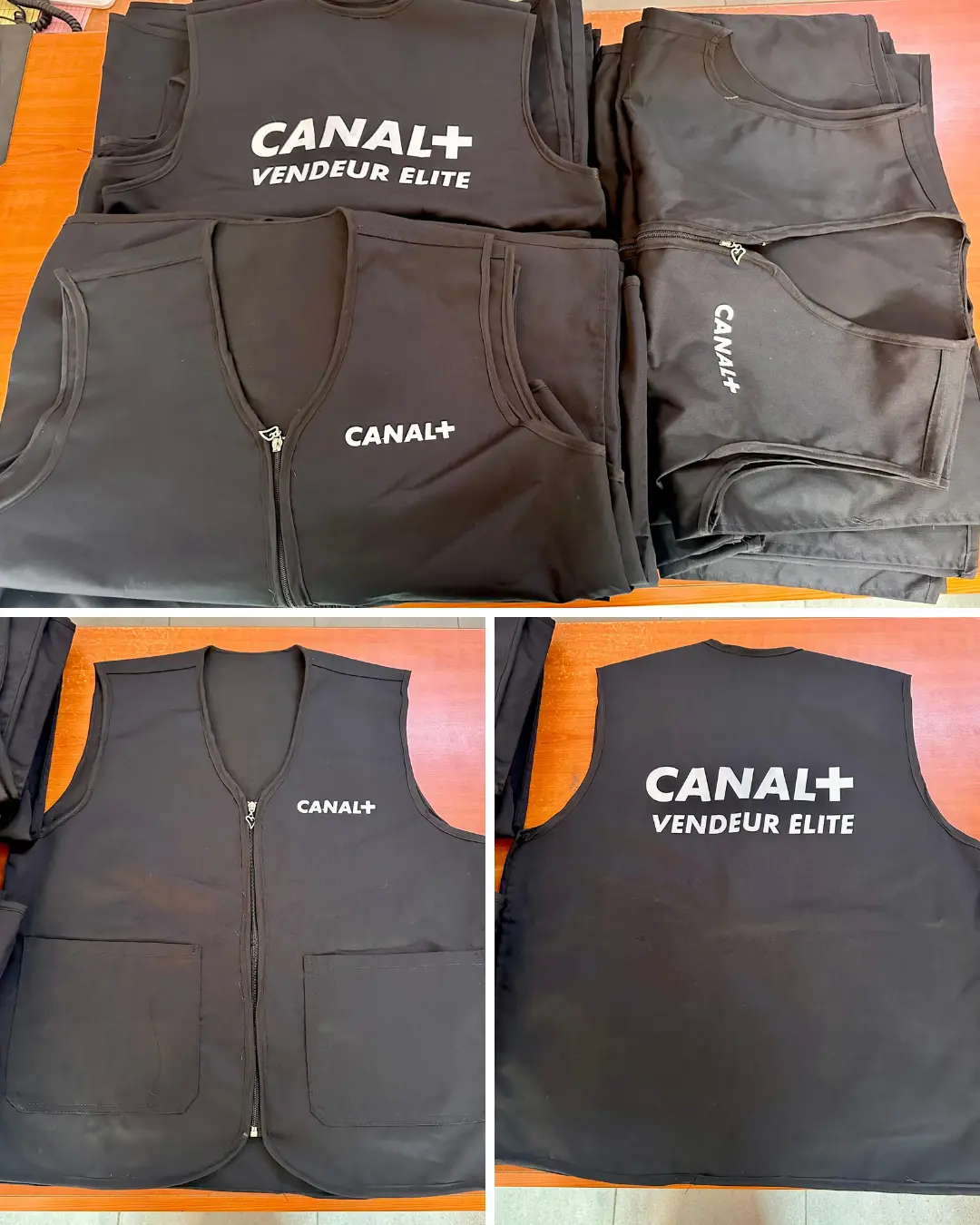 CANAL+
VENDEUR ELITE

CANAL+

CANAL+

CANAL+

CANAL+
VENDEUR ELITE