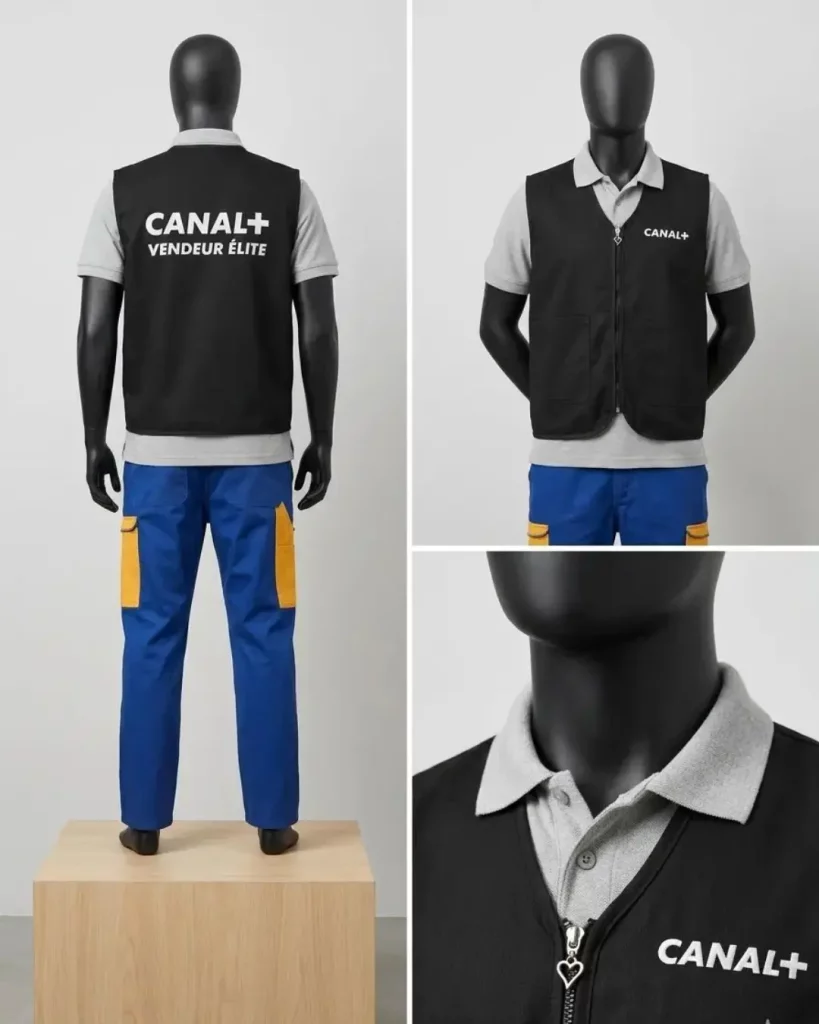 CANAL+
VENDEUR ÉLITE

CANAL+

CANAL+